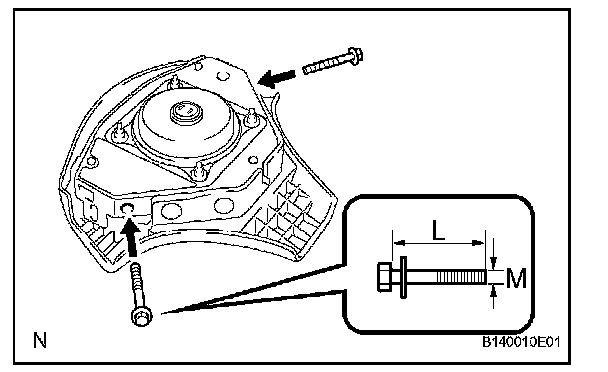 L

M

N

B140010E01