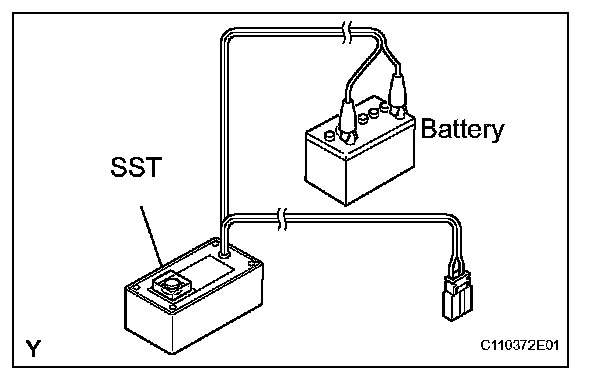 Battery

SST

Y

C110372E01