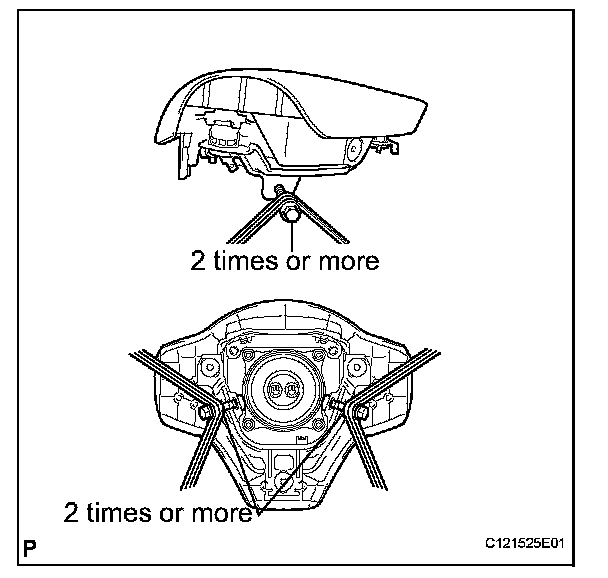 2 times or more

2 times or more

P

C121525E01