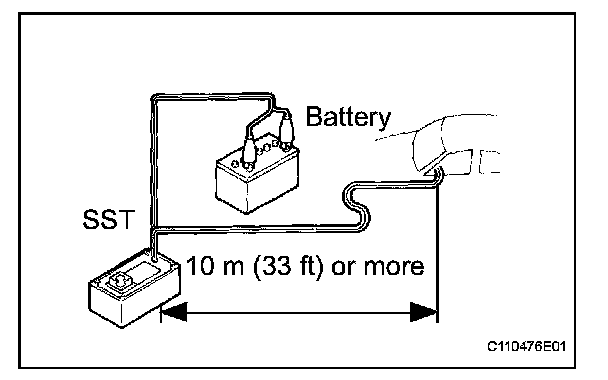 Battery

SST

10 m (33 ft) or more

C110476E01