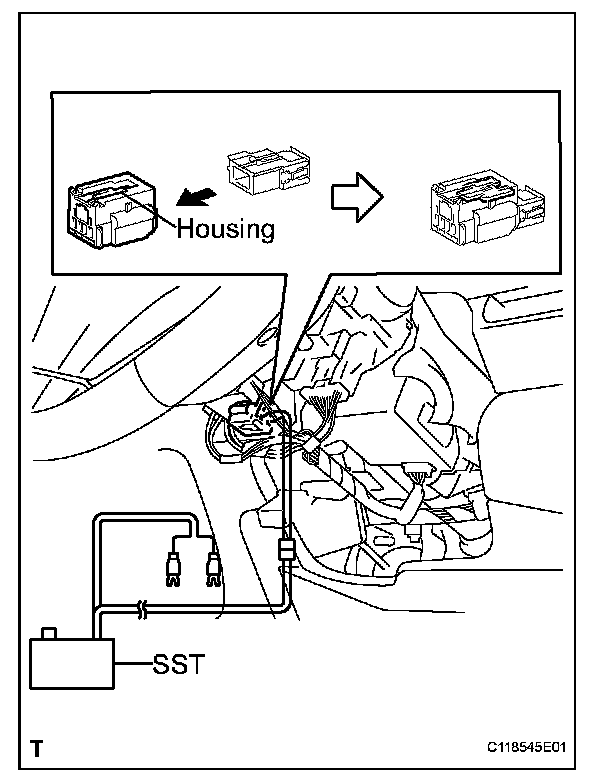 Housing

SST

T

C118545E01