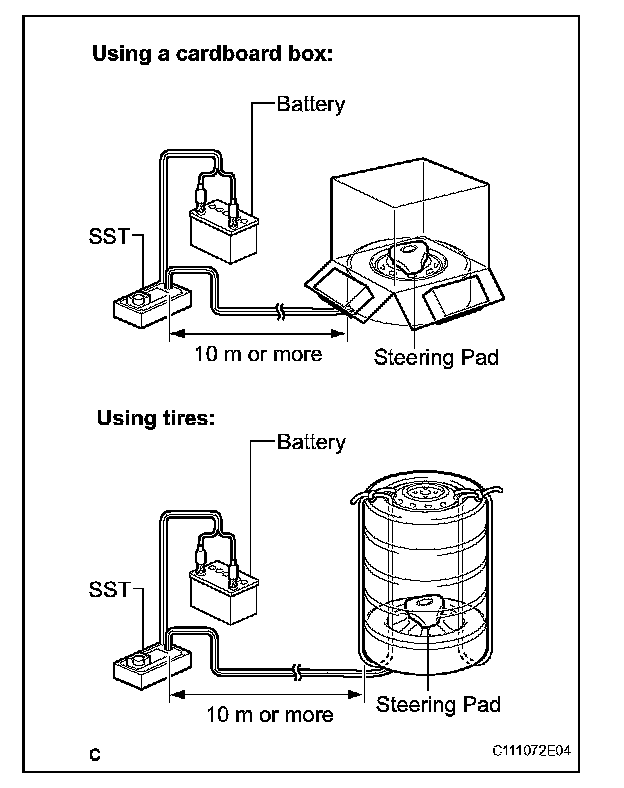 Using a cardboard box:

Battery

SST

10 m or more

Steering Pad

Using tires:

Battery

SST

10 m or more

Steering Pad

C

C111072E04