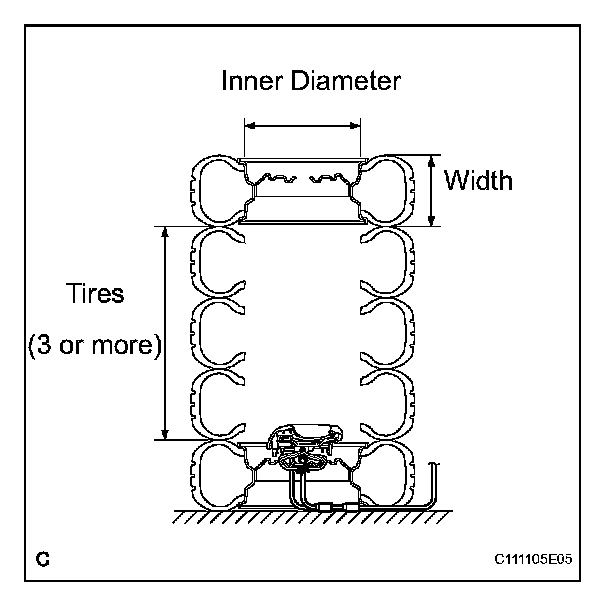 Inner Diameter

Width

Tires
(3 or more)

C

C111105E05