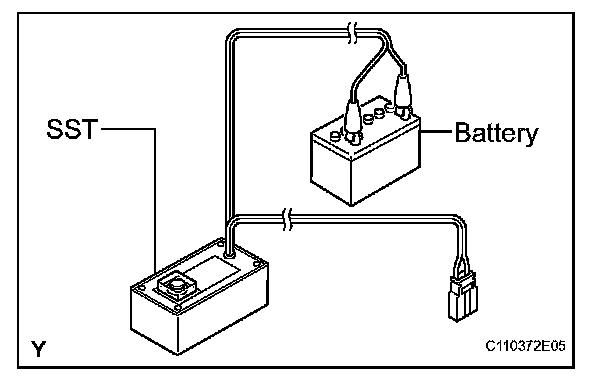 SST

Battery

Y

C110372E05