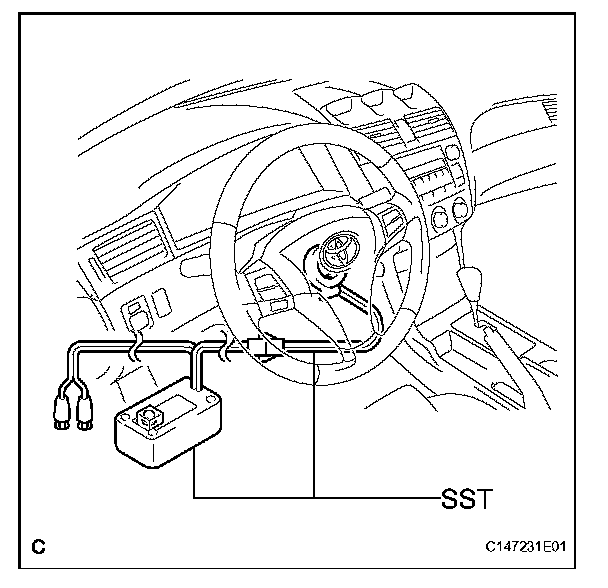 SST

C

C147231E01