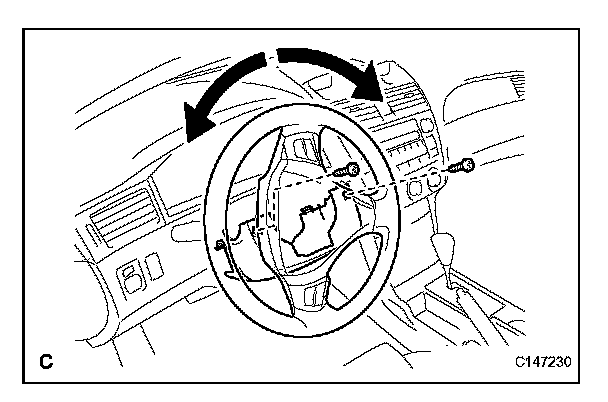 C

C147230