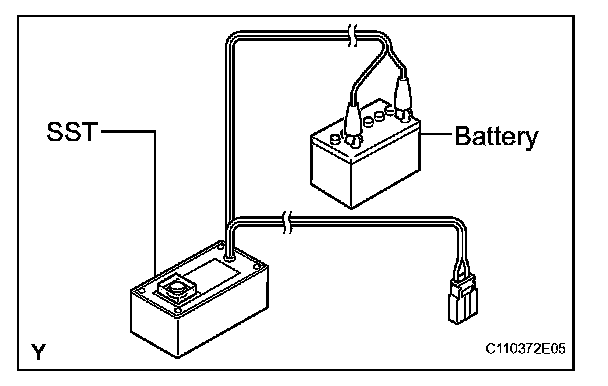 SST

Battery

Y

C110372E05