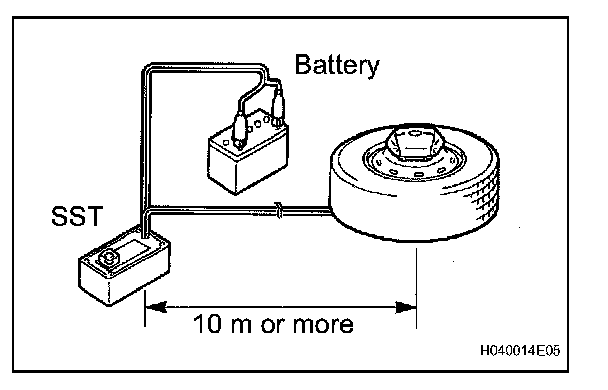 Battery

SST

10 m or more

H040014E05