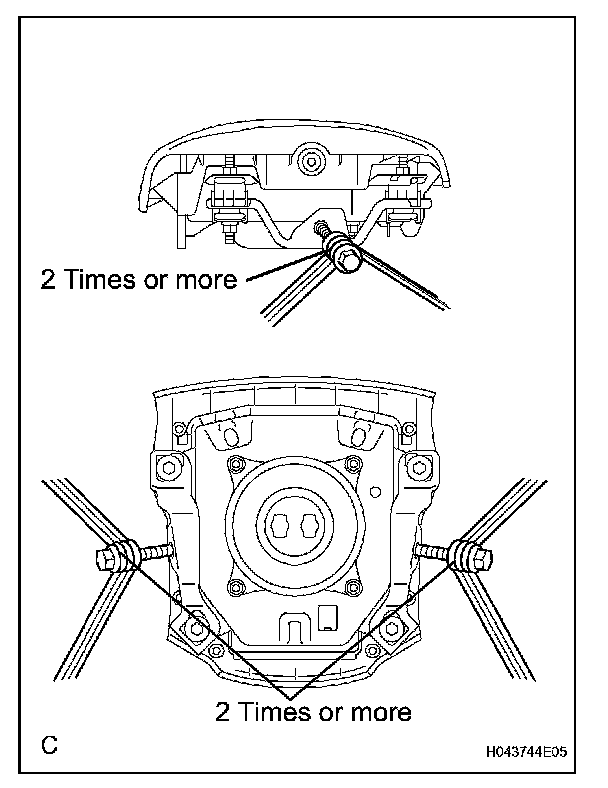 2 Times or more

2 Times or more

C

H043744E05