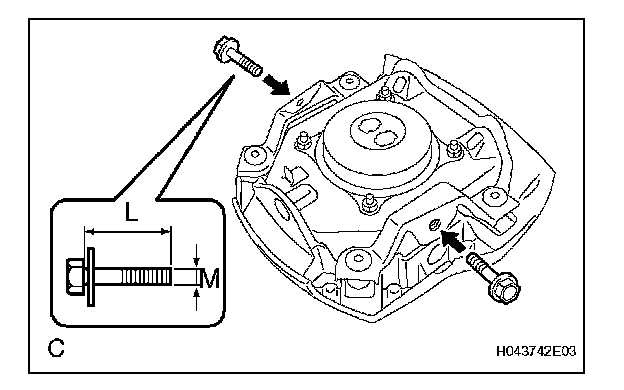 L

M

C

H043742E03