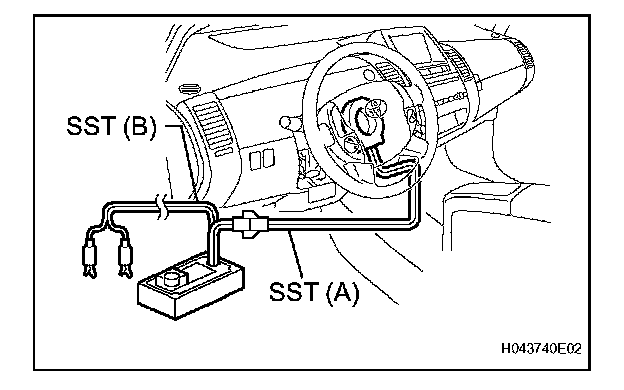 SST (B)

SST (A)

H043740E02