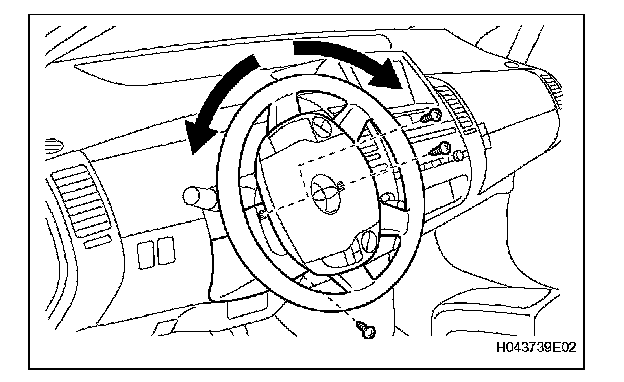 H043739E02