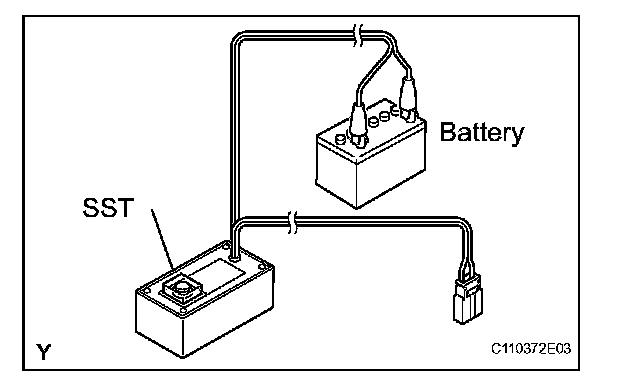 Battery

SST

Y

C110372E03