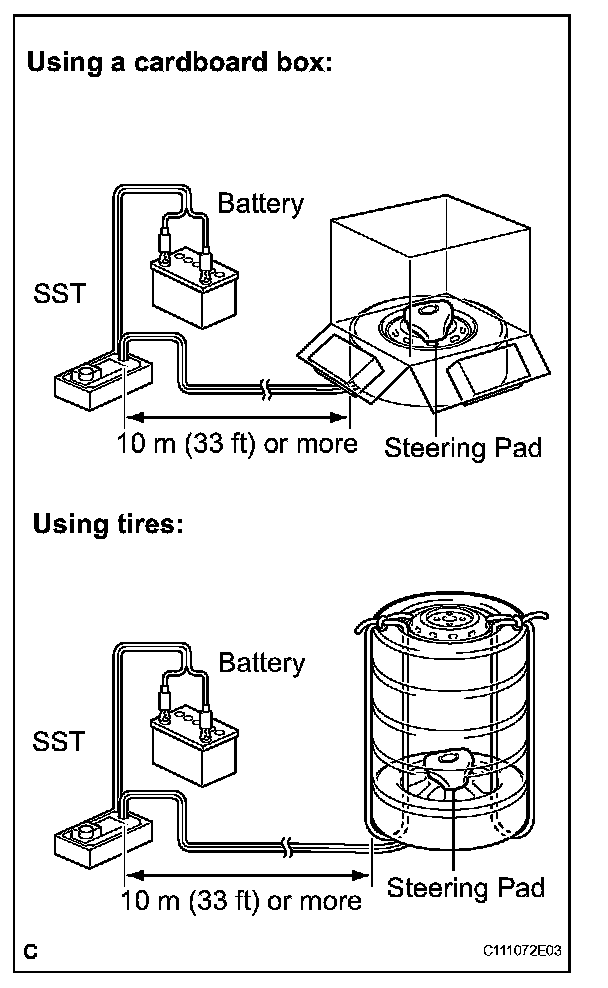 Using a cardboard box:

Battery

SST

10 m (33 ft) or more

Steering Pad

Using tires:

Battery

SST

10 m (33 ft) or more

Steering Pad

C

C111072E03