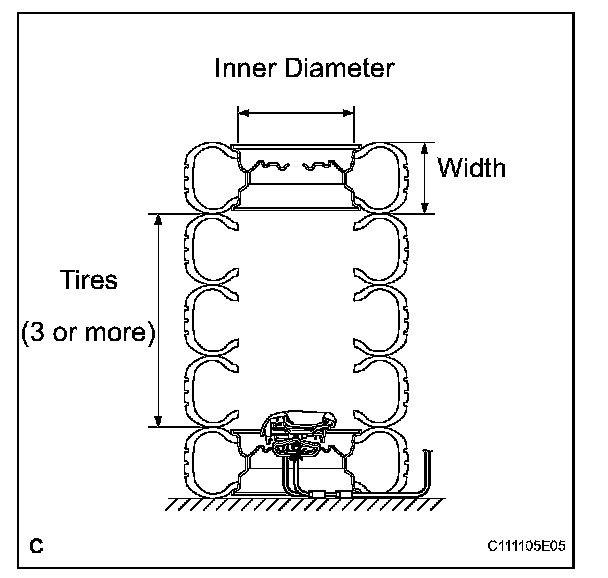 Inner Diameter

Width

Tires
(3 or more)

C

C111105E05