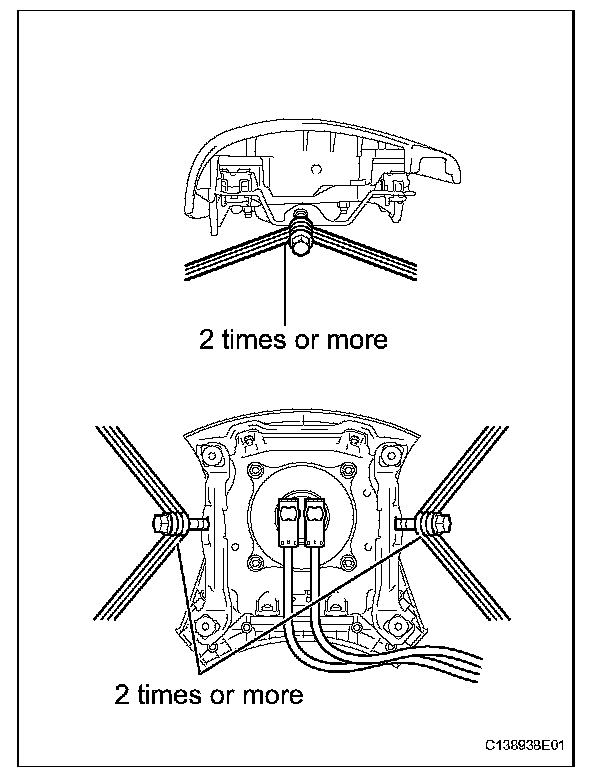 2 times or more

2 times or more

C138938E01