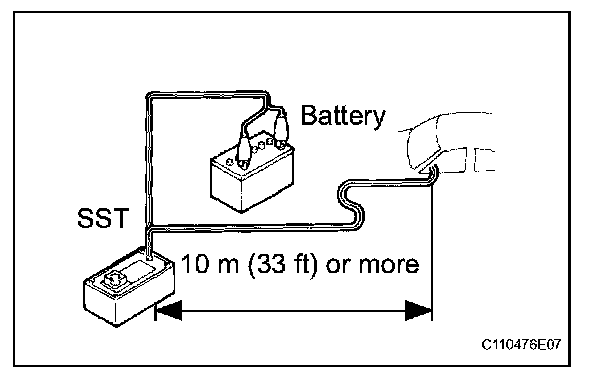 Battery

SST

10 m (33 ft) or more

C110476E07