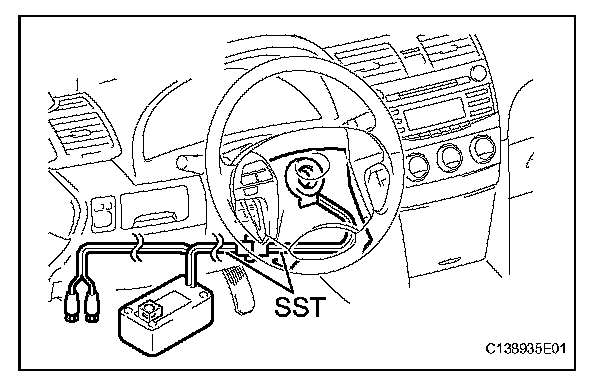 SST

C138935E01