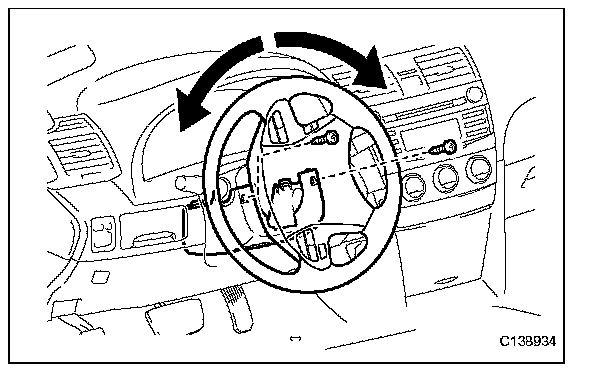 C138934