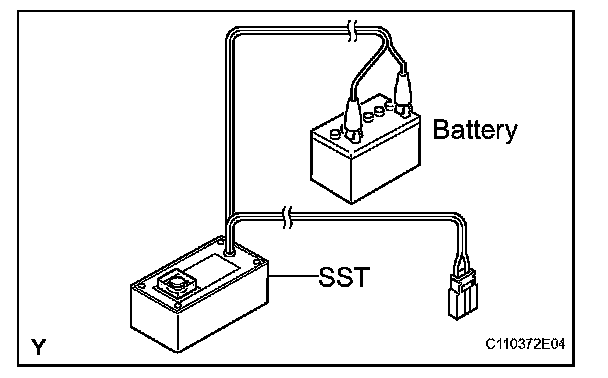 Battery

SST

Y

C110372E04