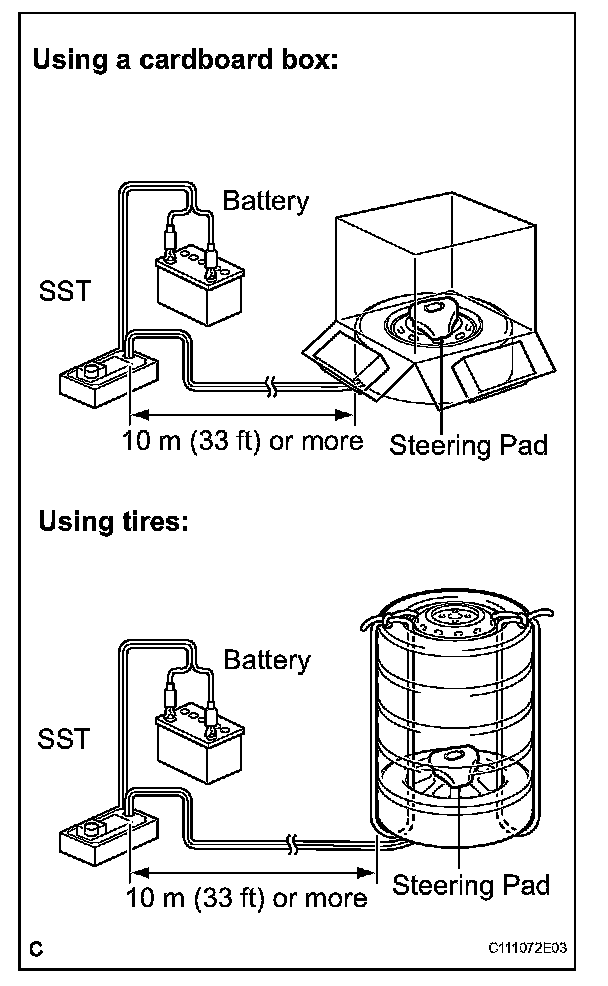 Using a cardboard box:

Battery

SST

10 m (33 ft) or more

Steering Pad

Using tires:

Battery

SST

10 m (33 ft) or more

Steering Pad

C

C111072E03