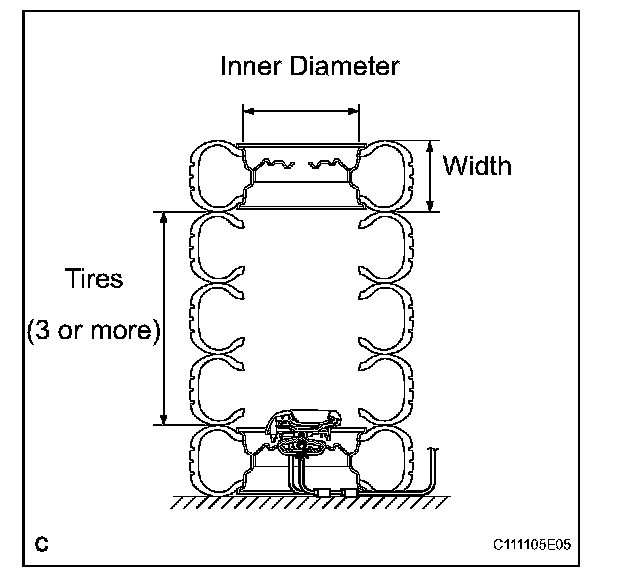 Inner Diameter

Width

Tires
(3 or more)

C

C111105E05