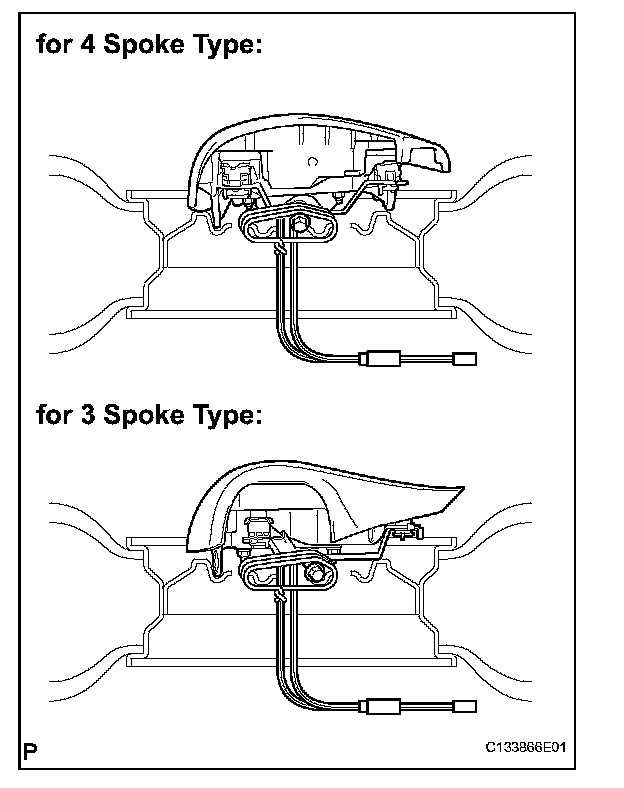 for 4 Spoke Type:

for 3 Spoke Type:

P

C133866E01