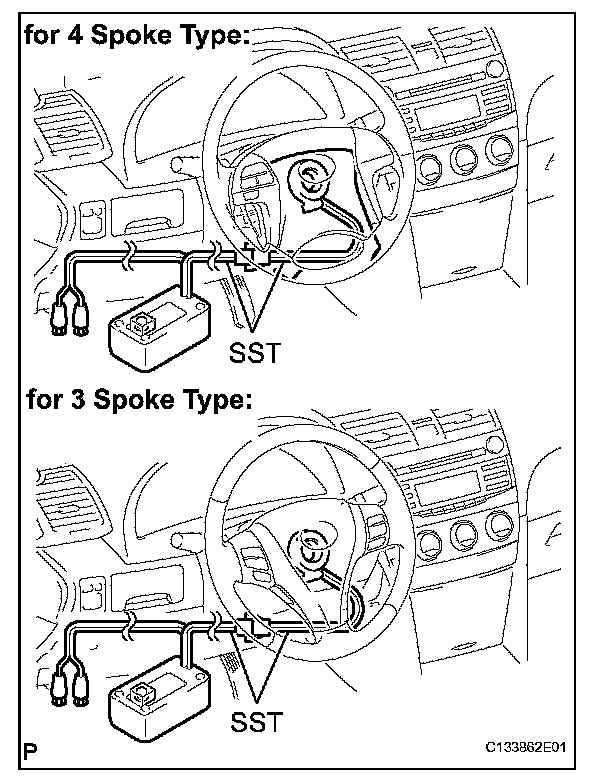 for 4 Spoke Type:

SST

for 3 Spoke Type:

SST

P

C133862E01