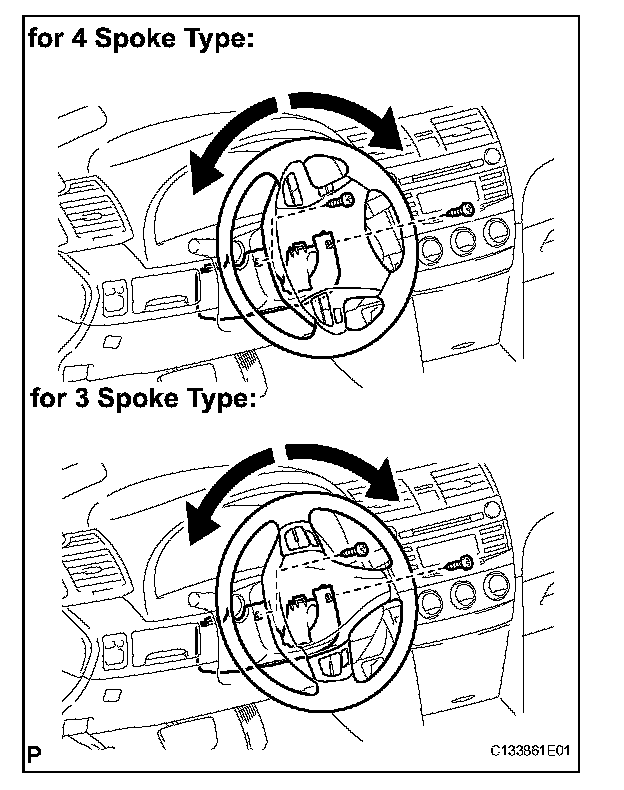 for 4 Spoke Type:

for 3 Spoke Type:

P

C133861E01