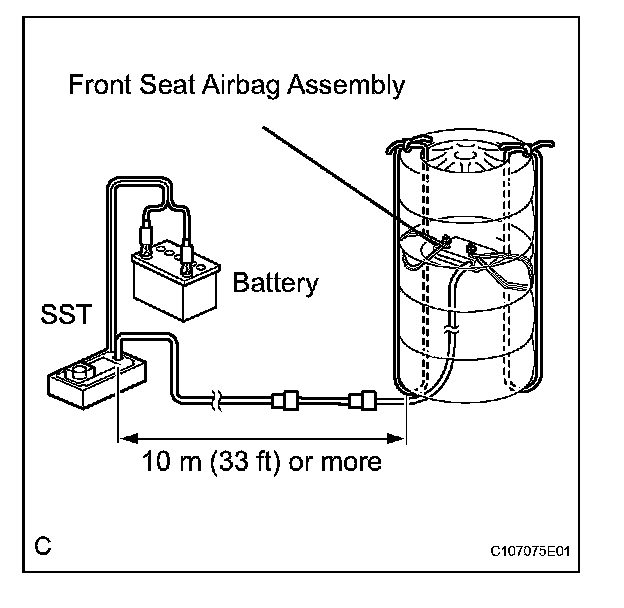 Front Seat Airbag Assembly

Battery

SST

10 m (33 ft) or more

C

C107075E01