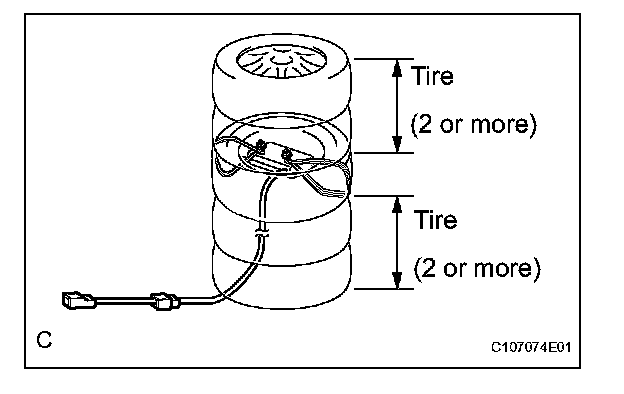 Tire
(2 or more)
Tire
(2 or more)
C
C107074E01