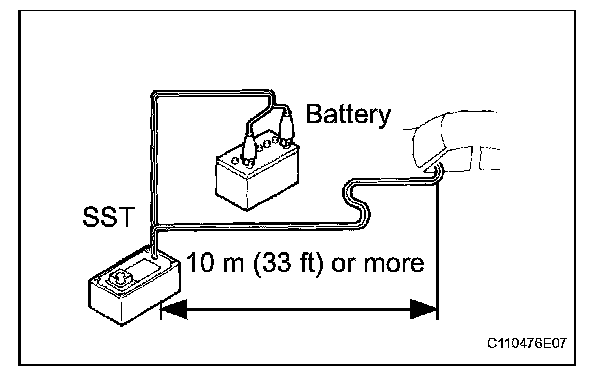 Battery

SST

10 m (33 ft) or more

C110476E07