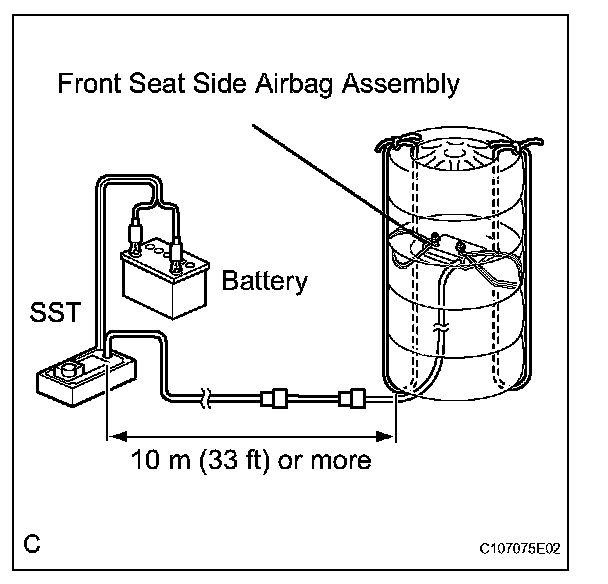 Front Seat Side Airbag Assembly

Battery

SST

10 m (33 ft) or more

C

C107075E02