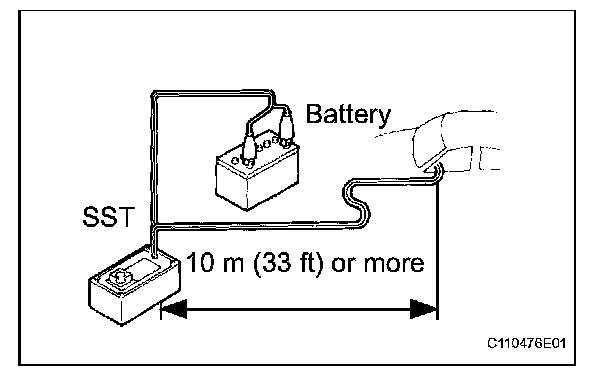 Battery

SST

10 m (33 ft) or more

C110476E01