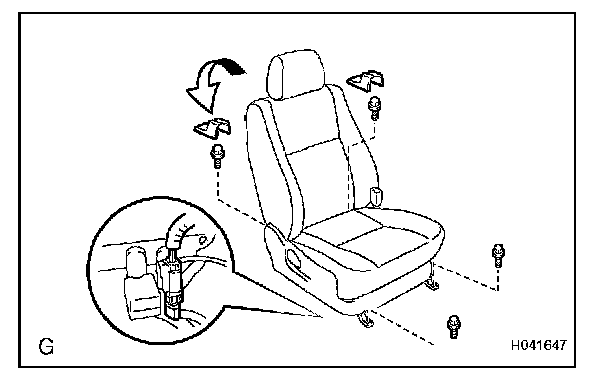 G

H041647