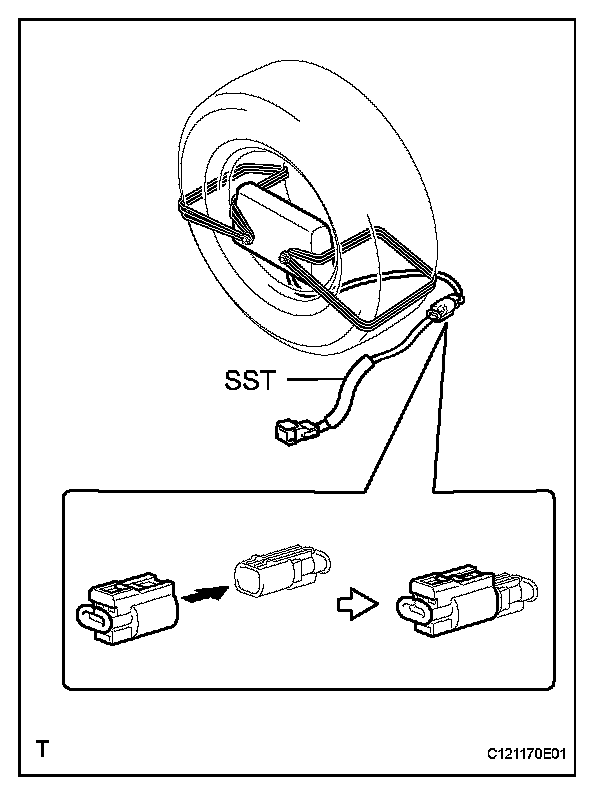 SST

T

C121170E01