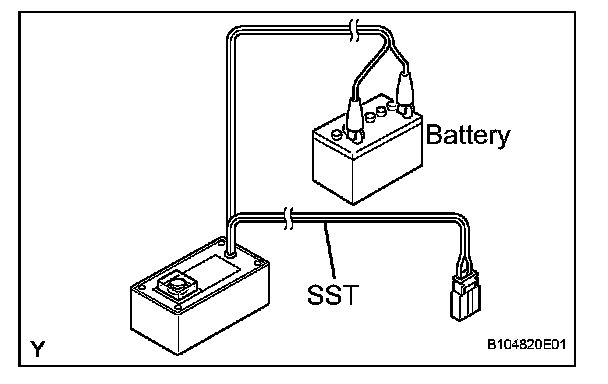 Battery

SST

Y

B104820E01