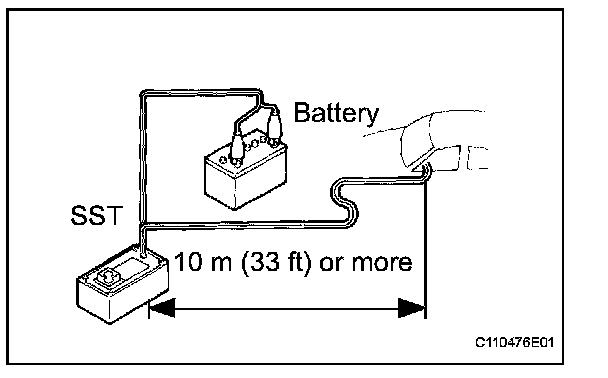 Battery
SST
10 m (33 ft) or more
C110476E01