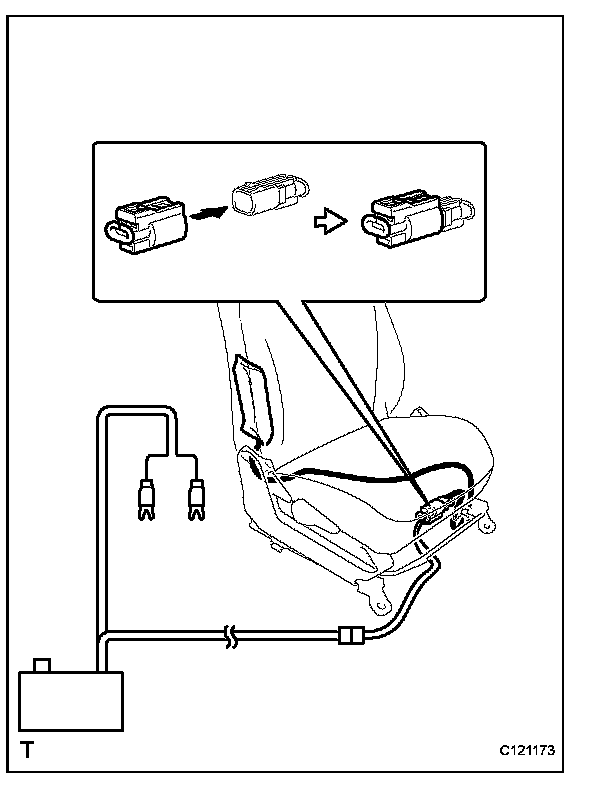 T

C121173