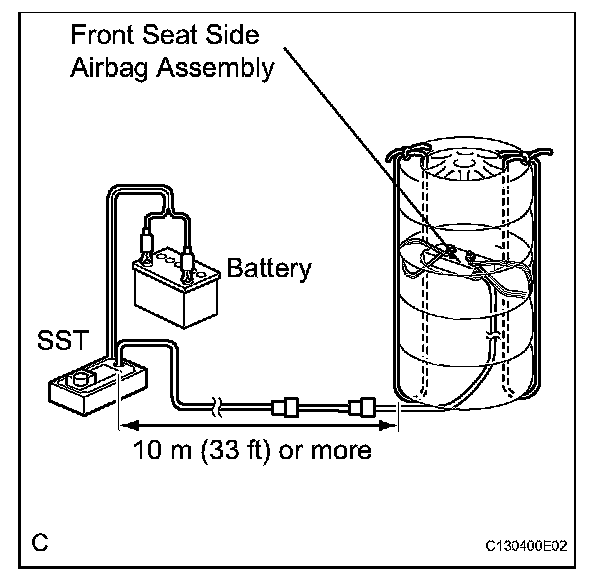 Front Seat Side Airbag Assembly

Battery

SST

10 m (33 ft) or more

C

C130400E02