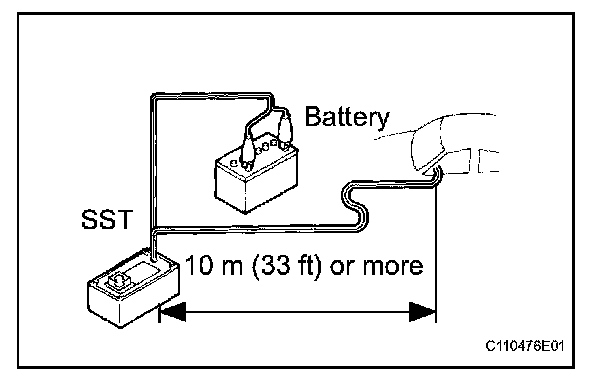 Battery

SST

10 m (33 ft) or more

C110476E01