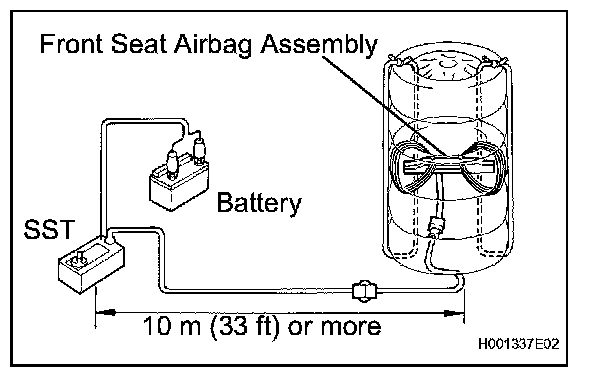 Front Seat Airbag Assembly

Battery

SST

10 m (33 ft) or more

H001337E02