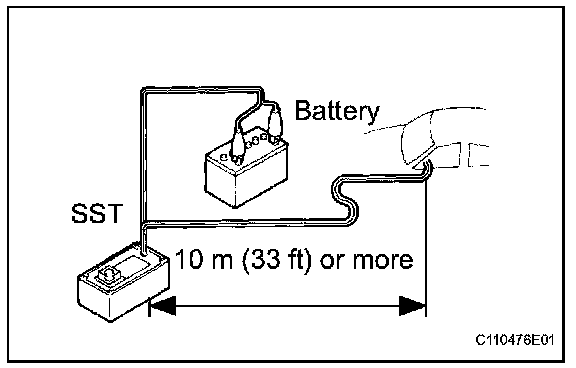 Battery

SST

10 m (33 ft) or more

C110476E01