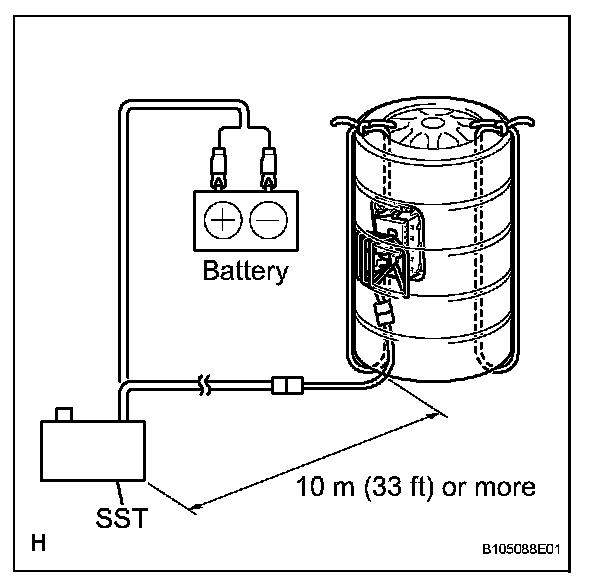 Battery

10 m (33 ft) or more

SST

H

B105088E01