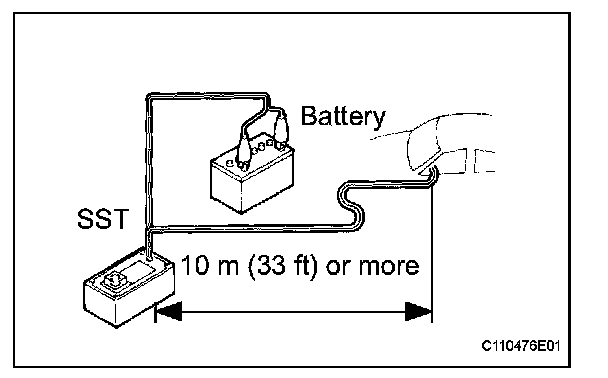 Battery

SST

10 m (33 ft) or more

C110476E01