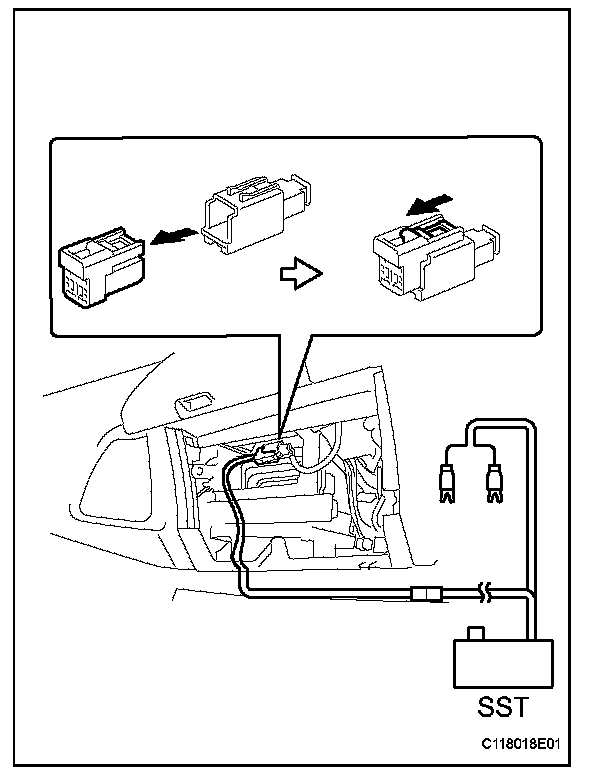 SST

C118018E01