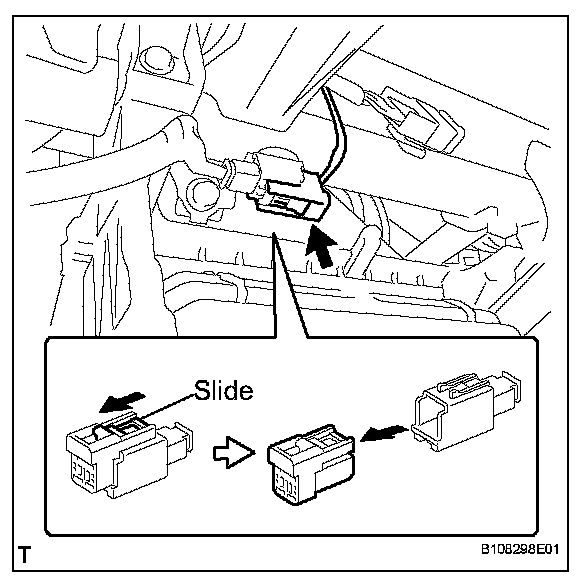 Slide

T

B108298E01