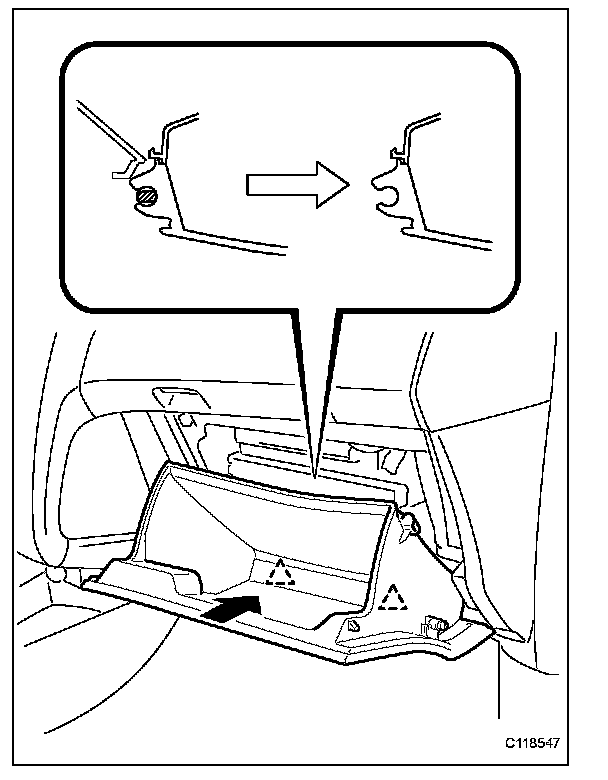 C118547