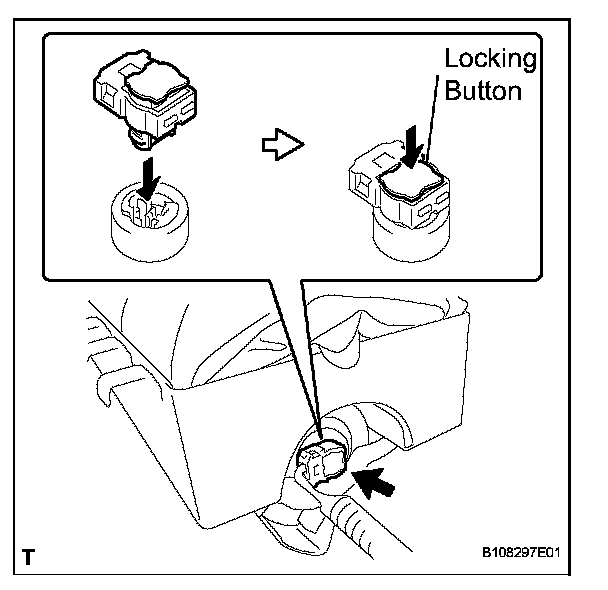 Locking Button

T

B108297E01