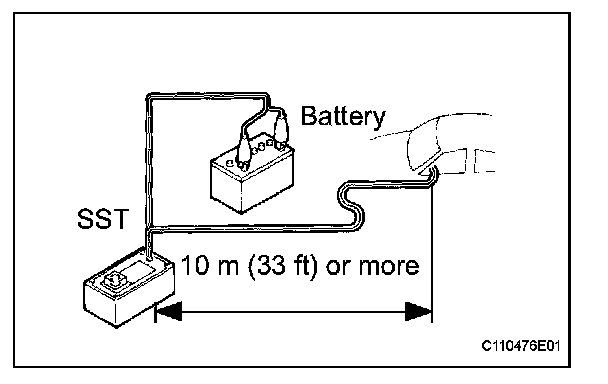 Battery

SST

10 m (33 ft) or more

C110476E01